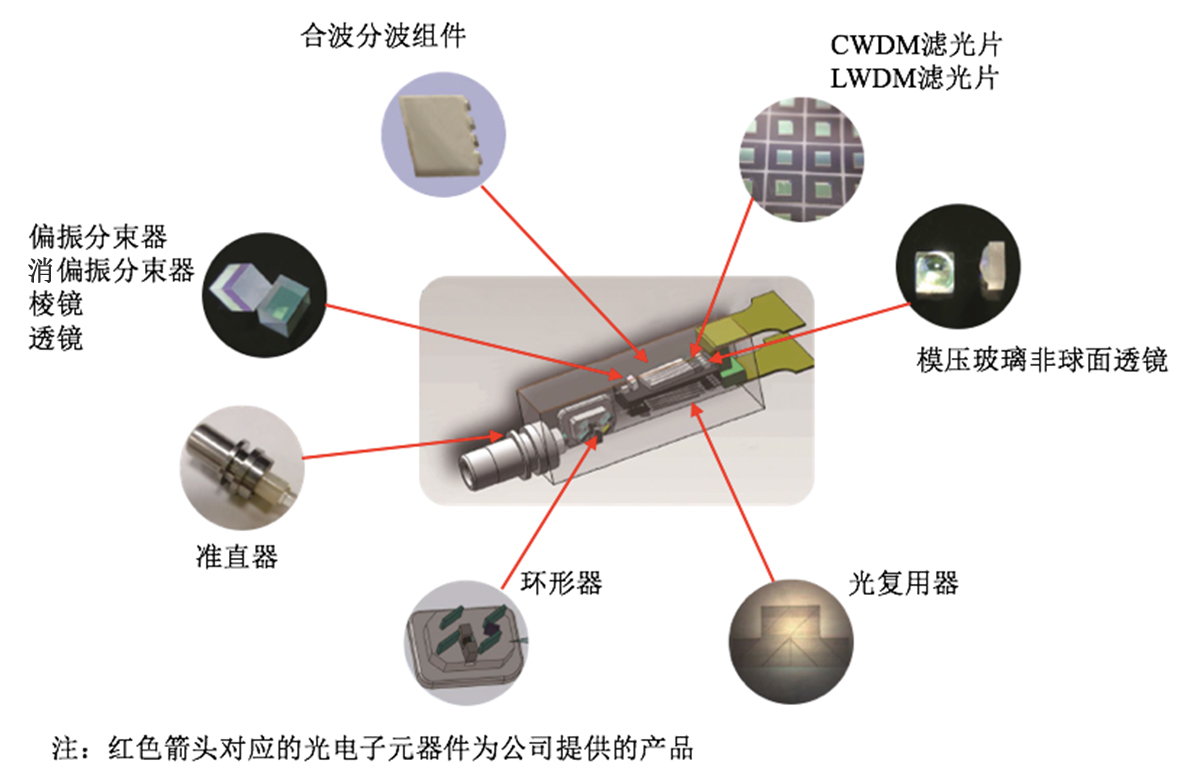 合波分波组件

CWDM滤光片
LWDM滤光片

偏振分束器
消偏振分束器
棱镜
透镜

模压玻璃非球面透镜

准直器

环形器

光复用器

注：红色箭头对应的光电子元器件为公司提供的产品